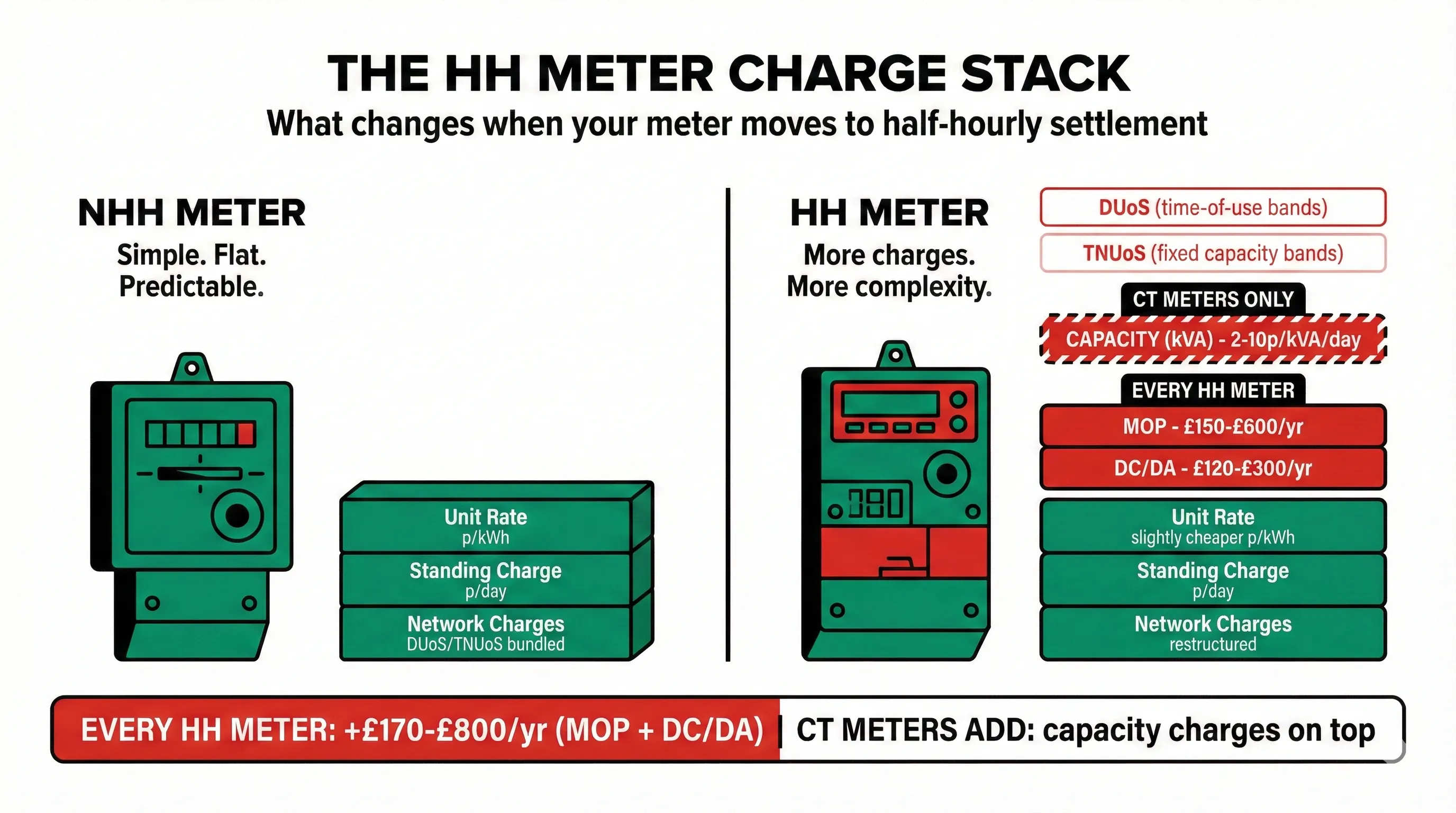 THE HH METER CHARGE STACK
What changes when your meter moves to half-hourly settlement

NHH METER
Simple. Flat. Predictable.

Unit Rate
p/kWh
Standing Charge
p/day
Network Charges
DUoS/TNUoS bundled

HH METER
More charges. More complexity.

DUoS (time-of-use bands)
TNUoS (fixed capacity bands)
CT METERS ONLY
CAPACITY (kVA) - 2-10p/kVA/day
EVERY HH METER
MOP - £150-£600/yr
DC/DA - £120-£300/yr
Unit Rate
slightly cheaper p/kWh
Standing Charge
p/day
Network Charges
restructured

EVERY HH METER: +£170-£800/yr (MOP + DC/DA) | CT METERS ADD: capacity charges on top